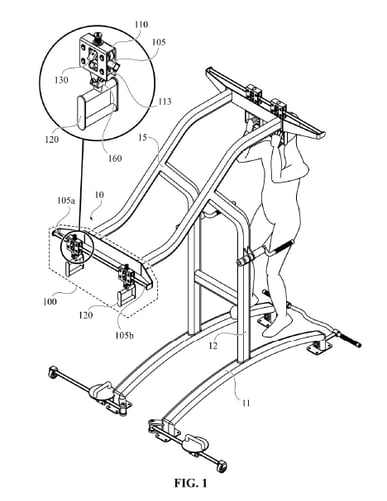 110
105
130
113
120
160
15
105a
10
100
120
105b
12
11
FIG. 1